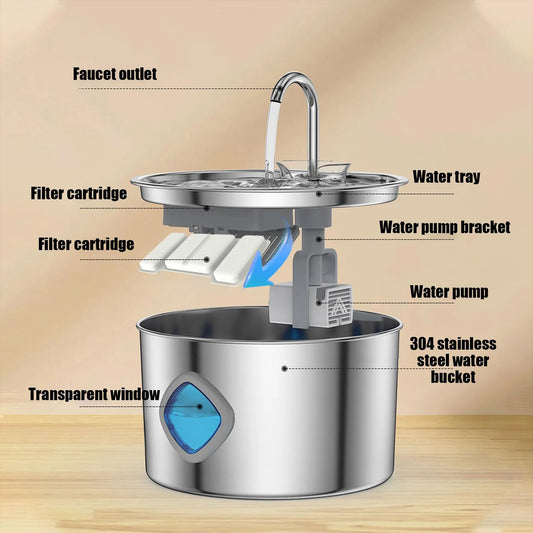 Faucet outlet

Water tray

Filter cartridge

Water pump bracket

Filter cartridge

Water pump

304 stainless steel water bucket

Transparent window